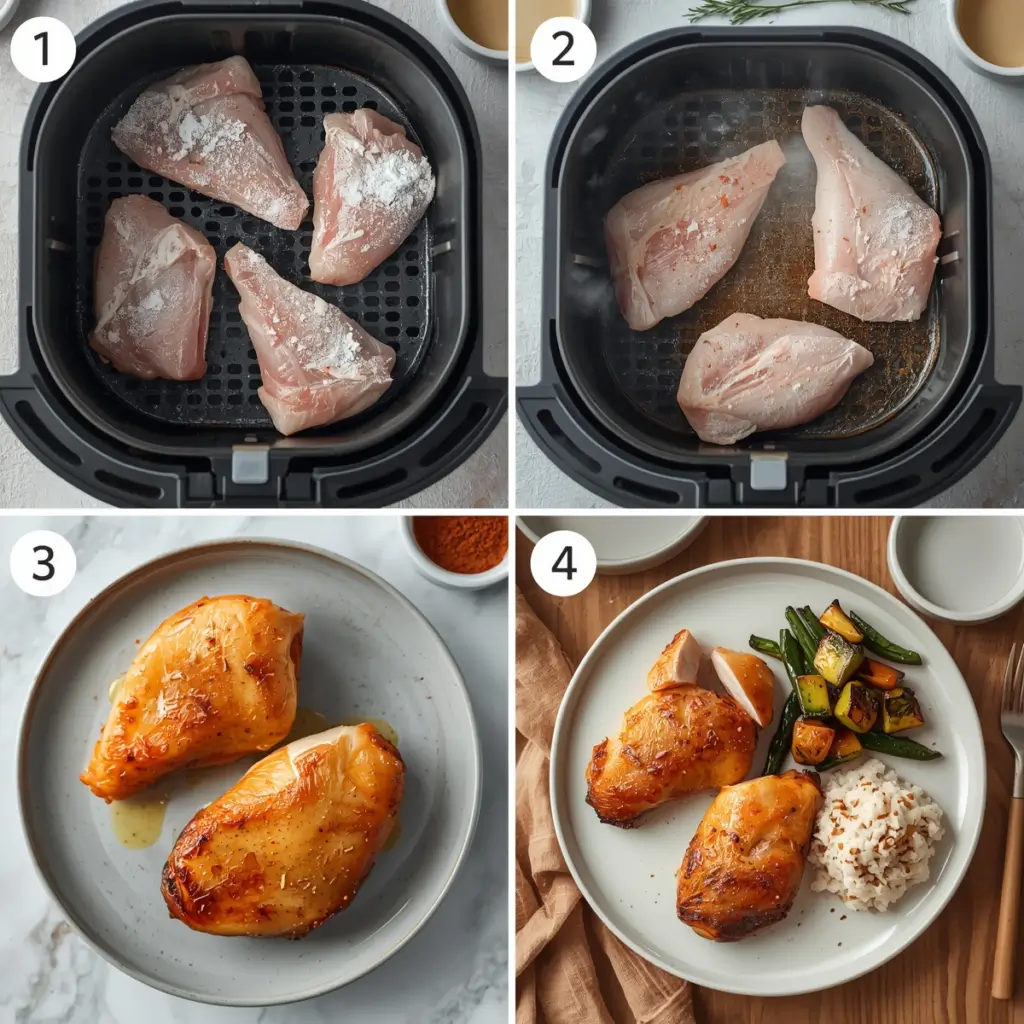 1

2

3

4