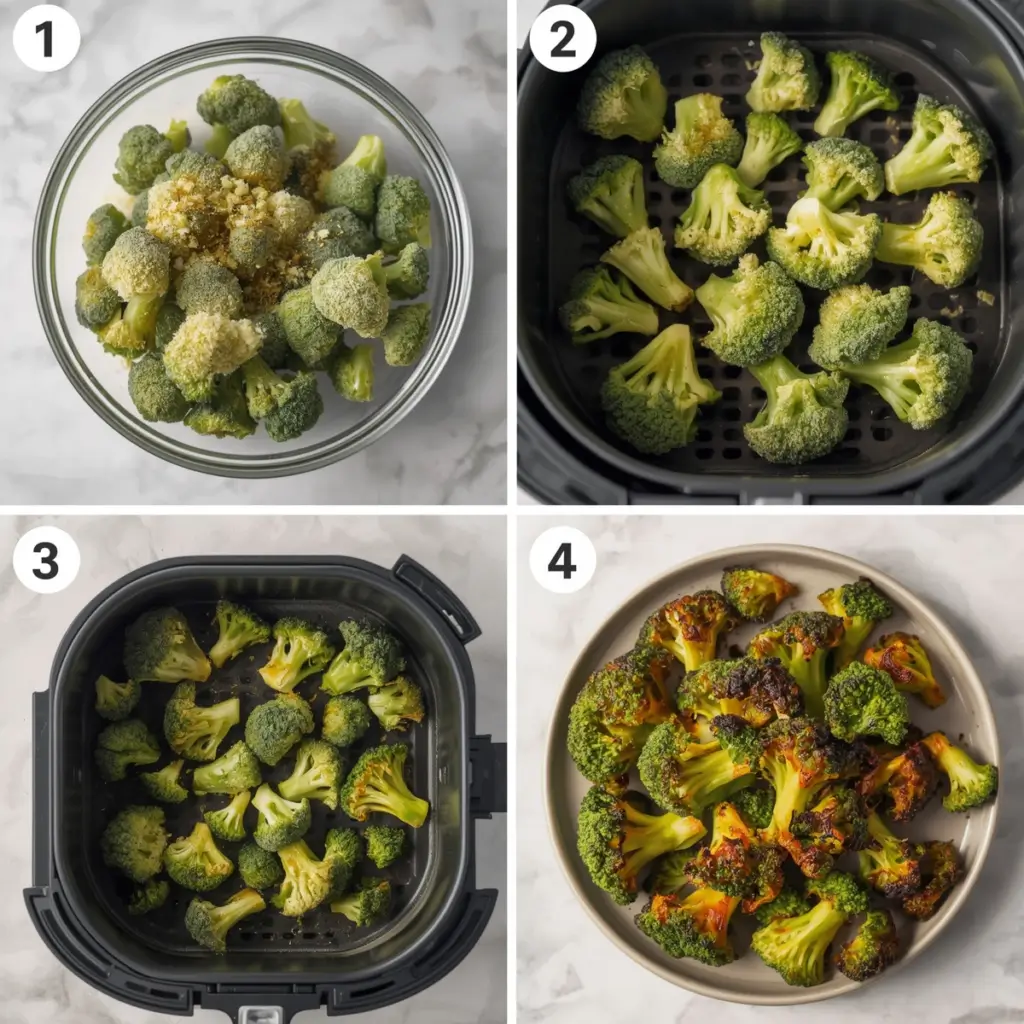 1

2

3

4