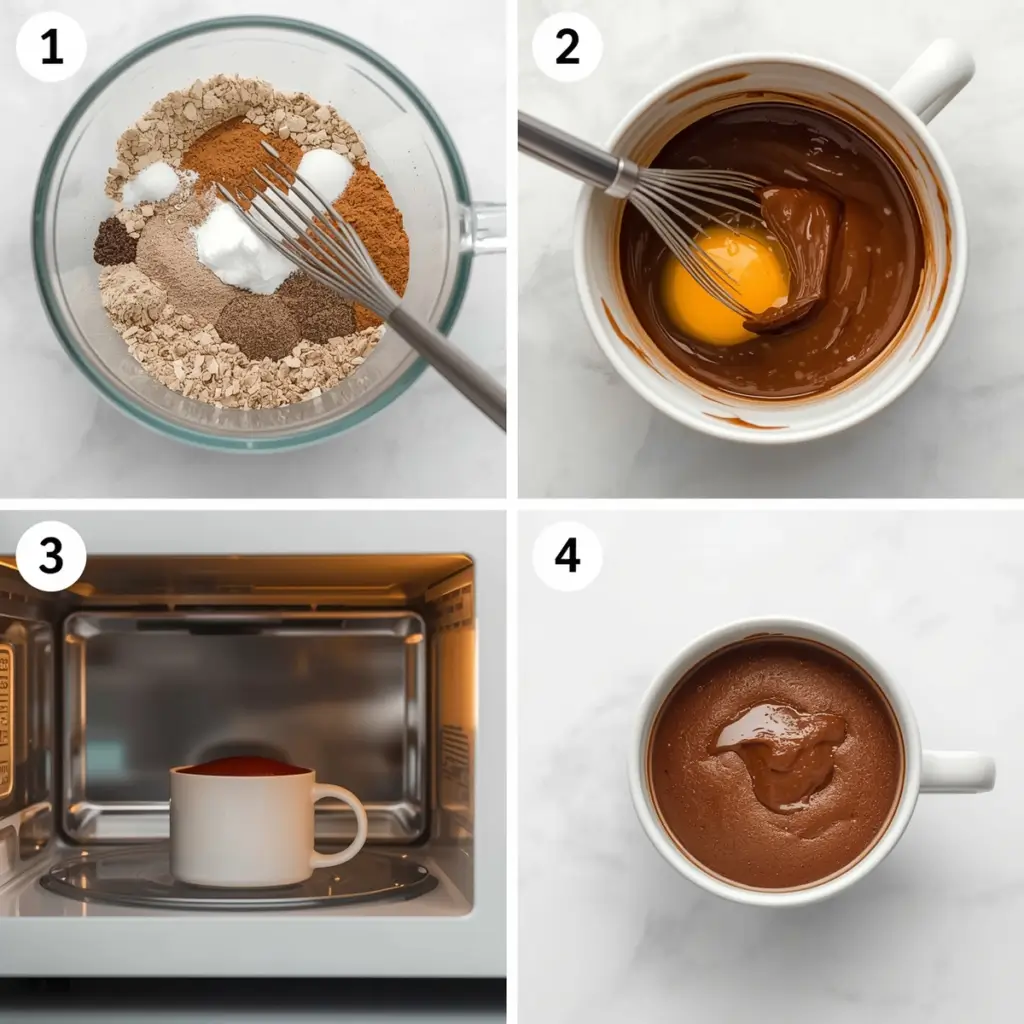 1

2

3

4